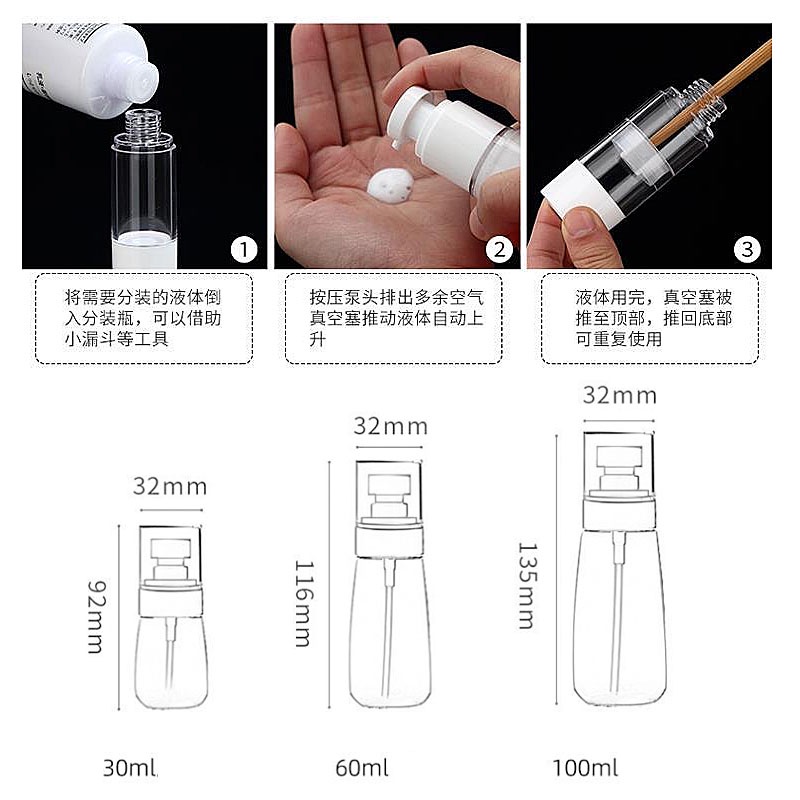 1

2

3

将需要分装的液体倒入分装瓶，可以借助小漏斗等工具

按压泵头排出多余空气真空塞推动液体自动上升

液体用完，真空塞被推至顶部，推回底部可重复使用

32mm

92mm

30ml

32mm

116mm

60ml

32mm

135mm

100ml