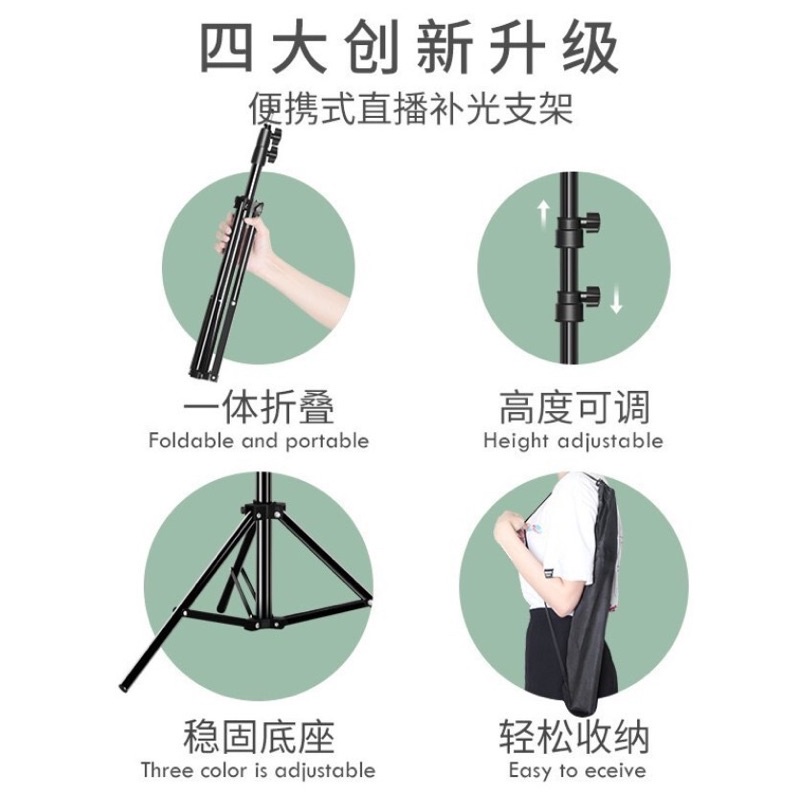 四大创新升级
便携式直播补光支架

一体折叠
Foldable and portable

高度可调
Height adjustable

稳固底座
Three color is adjustable

轻松收纳
Easy to eceive