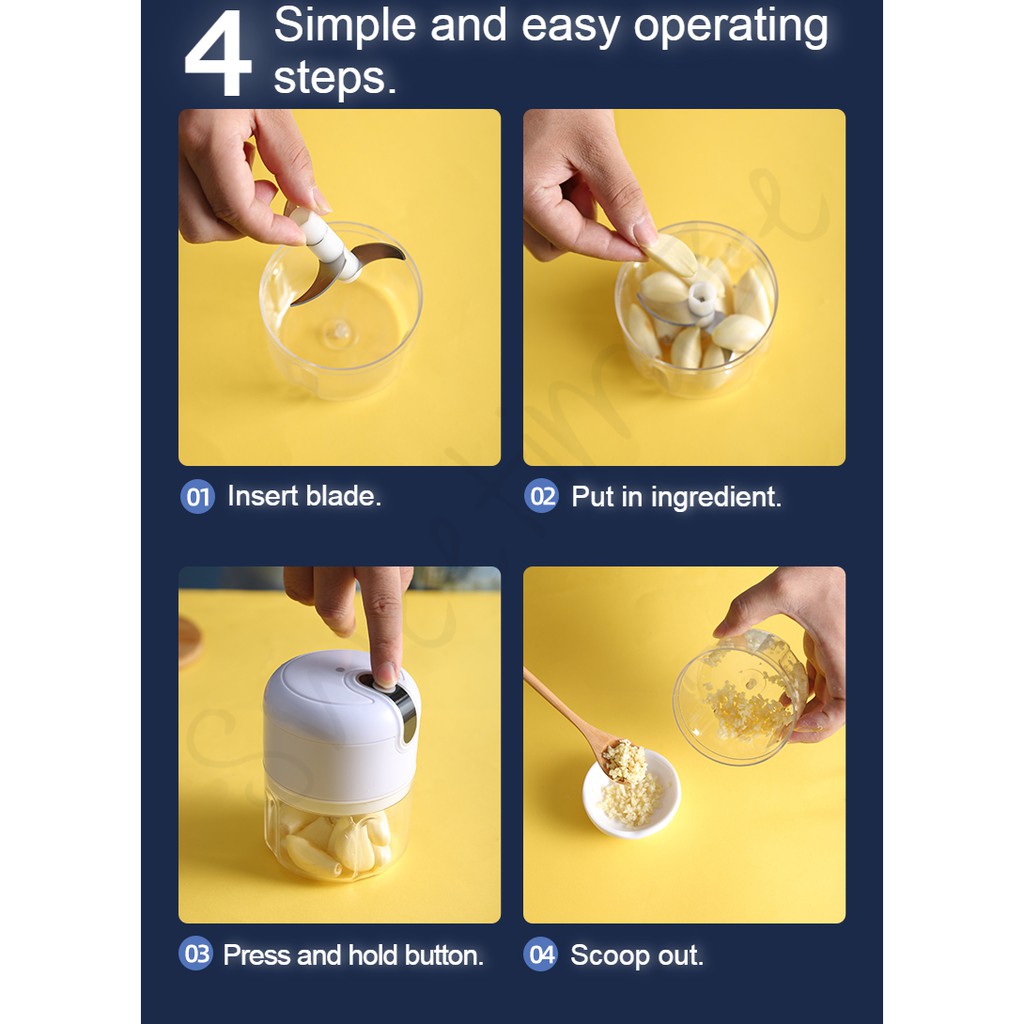 4 Simple and easy operating steps.

01 Insert blade.

02 Put in ingredient.

03 Press and hold button.

04 Scoop out.