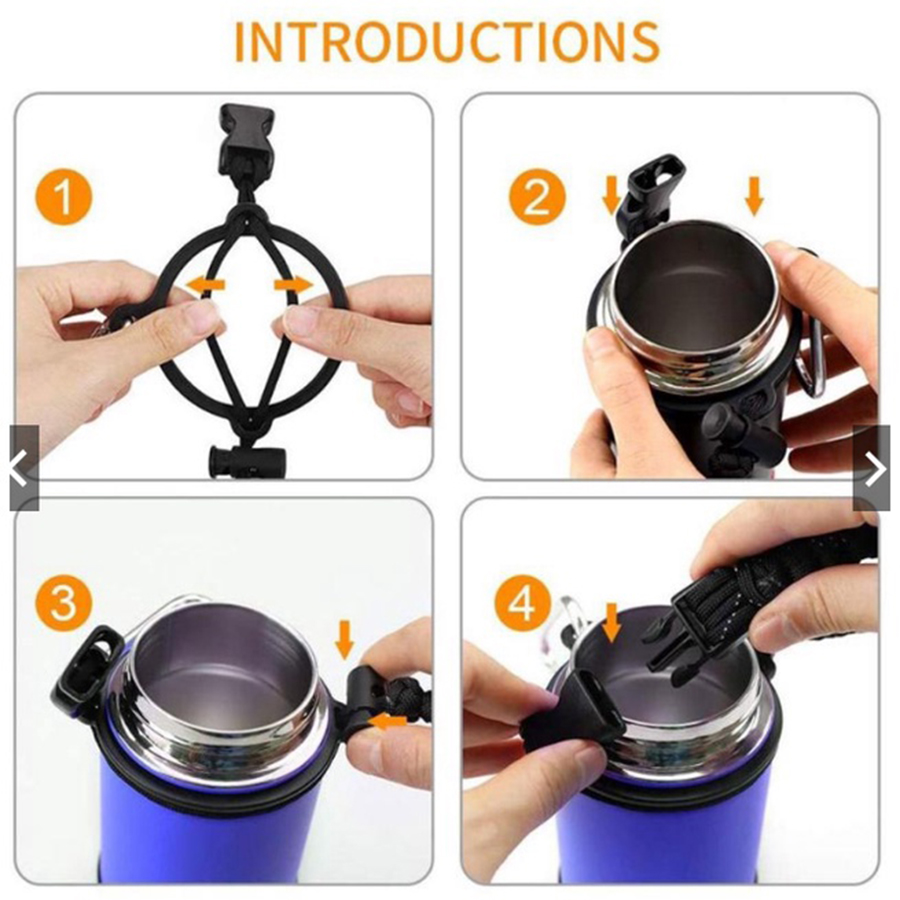 INTRODUCTIONS

1

2

3

4